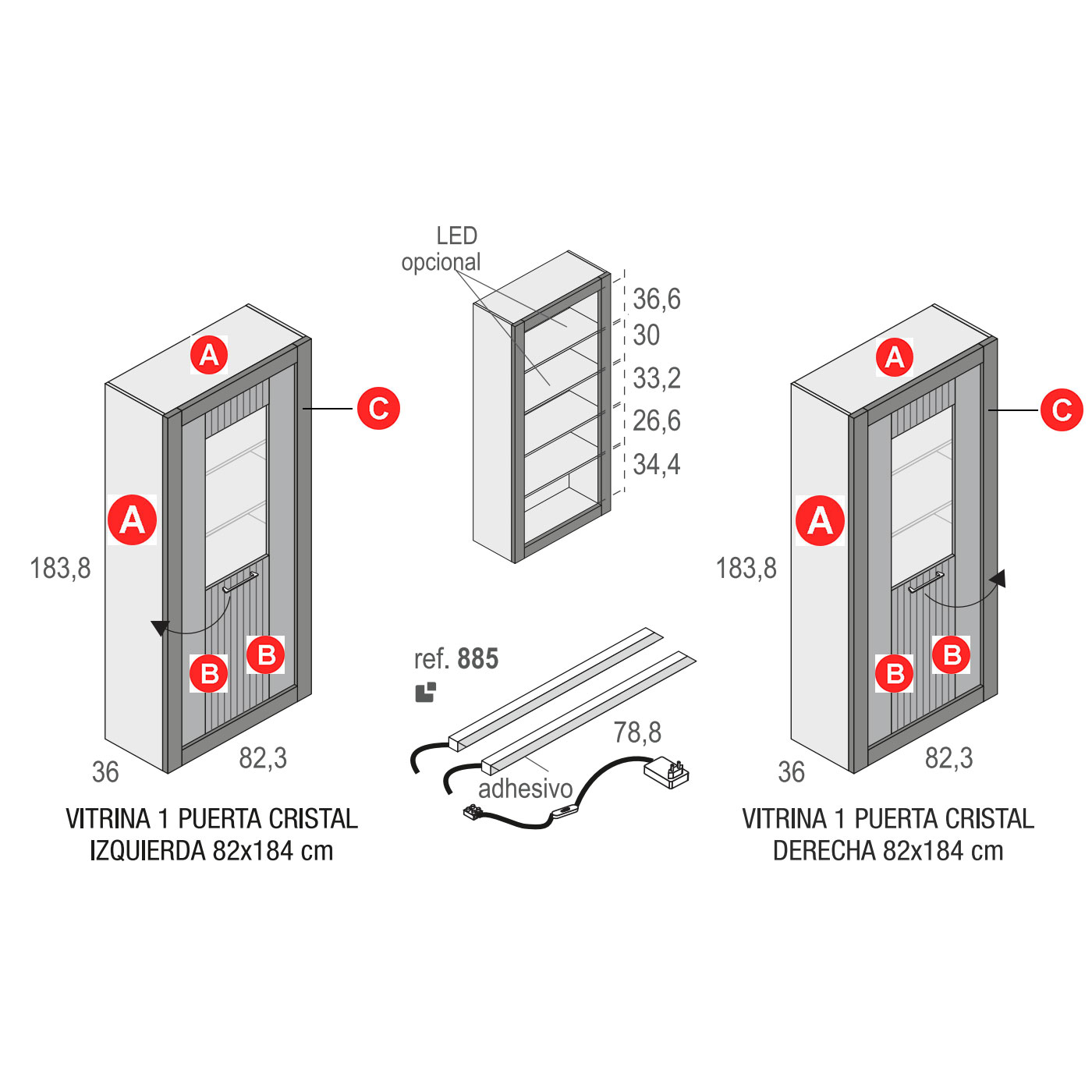 A

C

A

183,8

B

B

36

82,3

VITRINA 1 PUERTA CRISTAL IZQUIERDA 82x184 cm

LED opcional

36,6

30

33,2

26,6

34,4

ref. 885

78,8

adhesivo

A

C

A

183,8

B

B

36

82,3

VITRINA 1 PUERTA CRISTAL DERECHA 82x184 cm