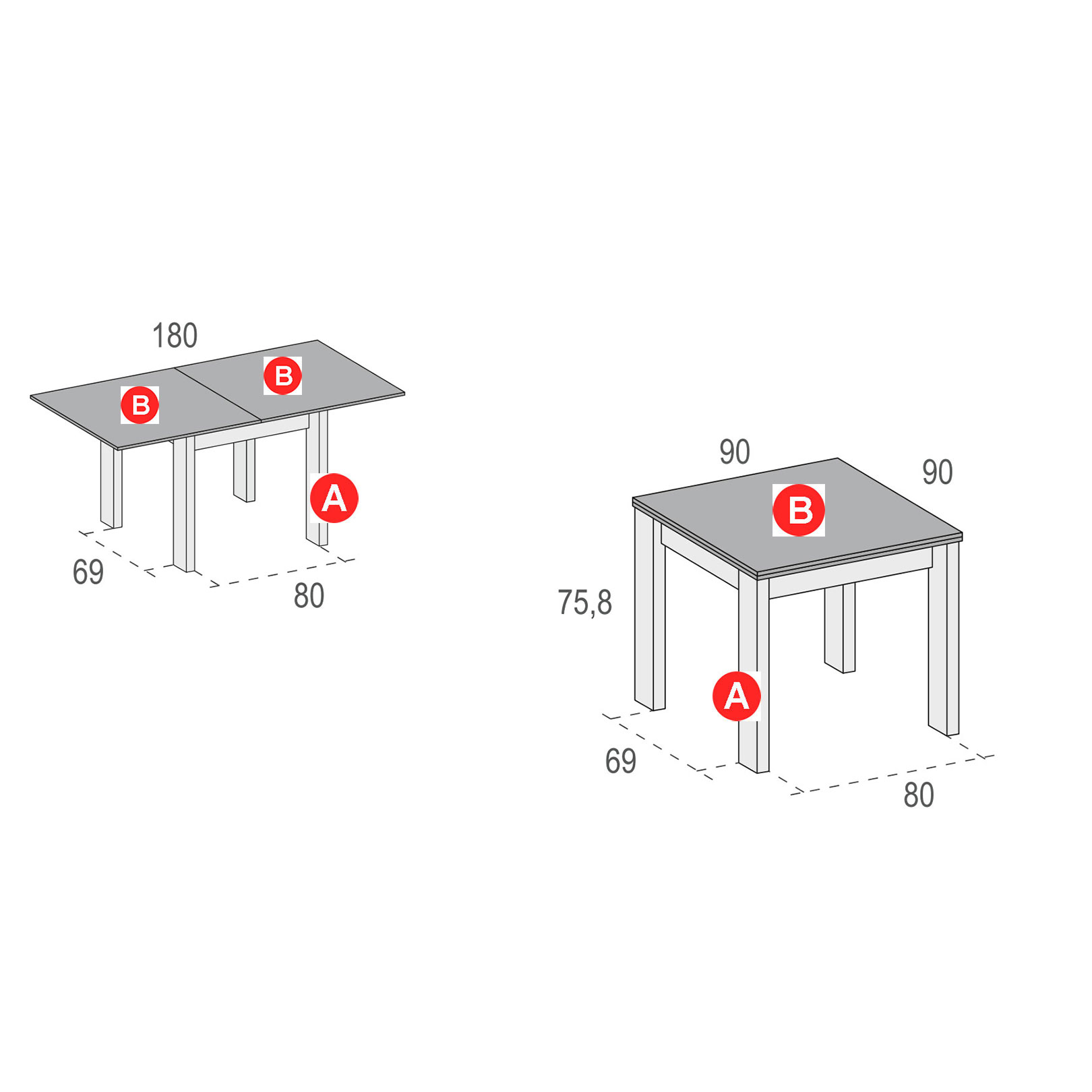 180
B
B
A
69
80

90
90
B
75,8
A
69
80